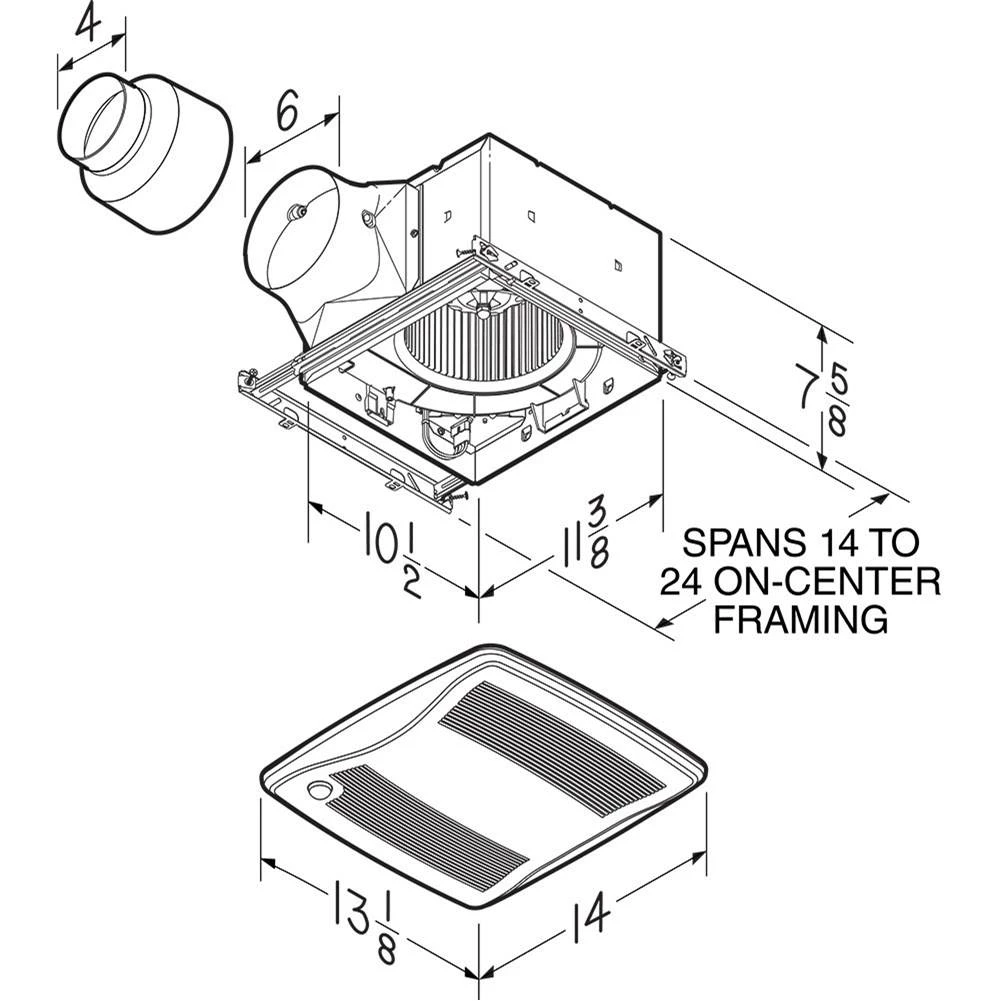 4

6

$7\frac{5}{8}$

$10\frac{1}{2}$

$11\frac{3}{8}$

SPANS 14 TO 24 ON-CENTER FRAMING

$13\frac{1}{8}$

14