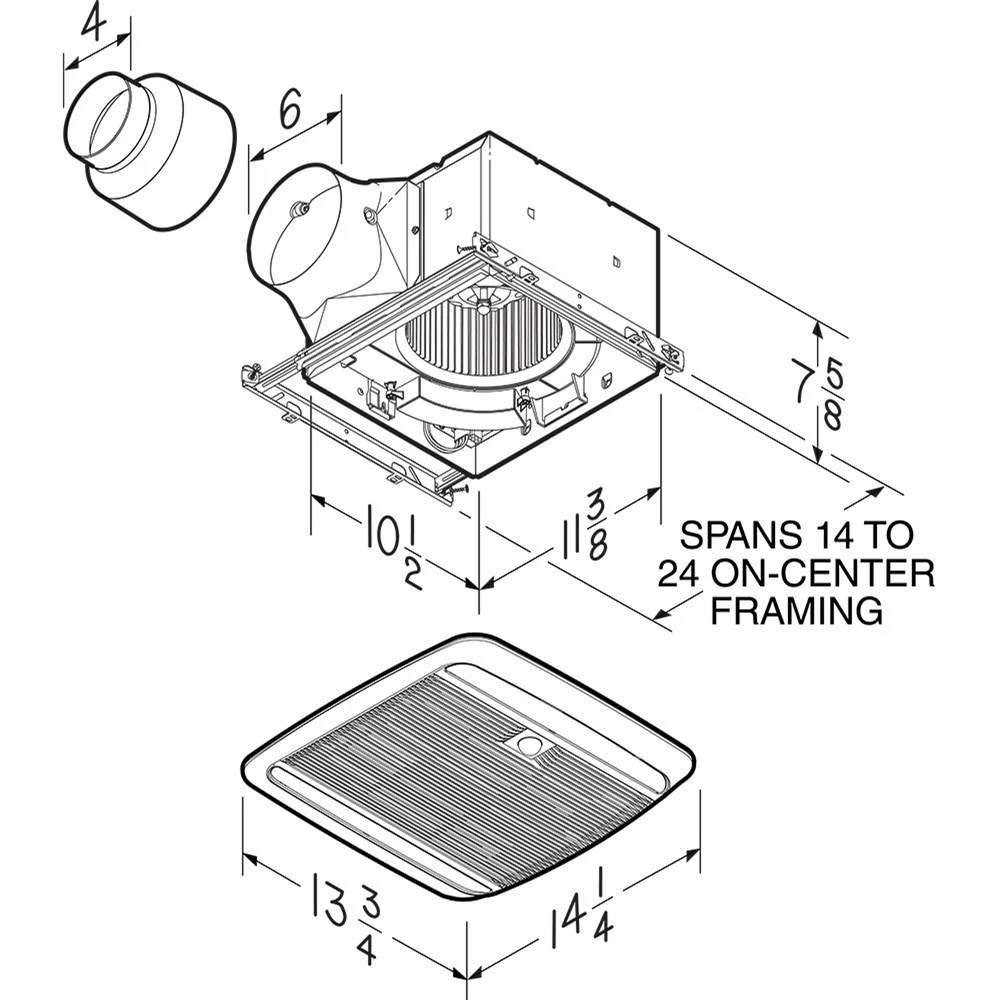 4

6

$7\frac{5}{8}$

$10\frac{1}{2}$

$11\frac{3}{8}$

SPANS 14 TO 24 ON-CENTER FRAMING

$13\frac{3}{4}$

$14\frac{1}{4}$