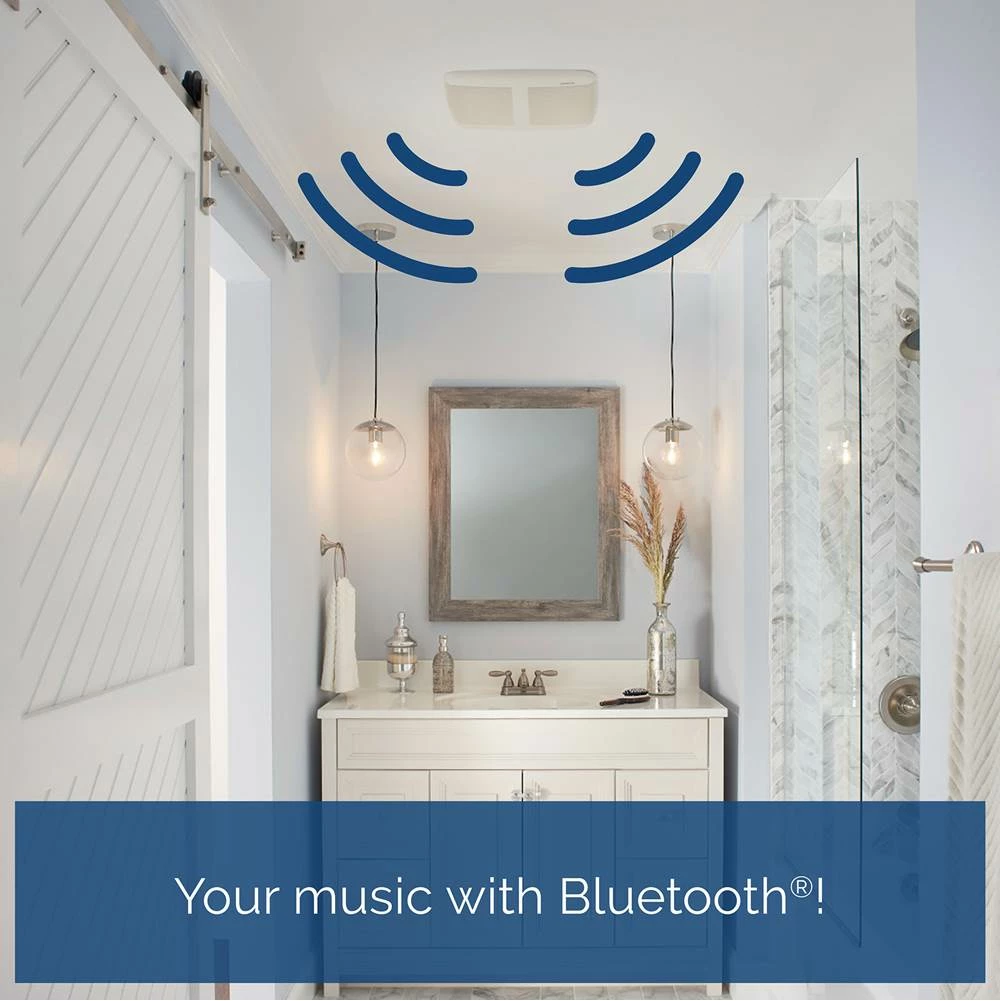 Your music with Bluetooth®!