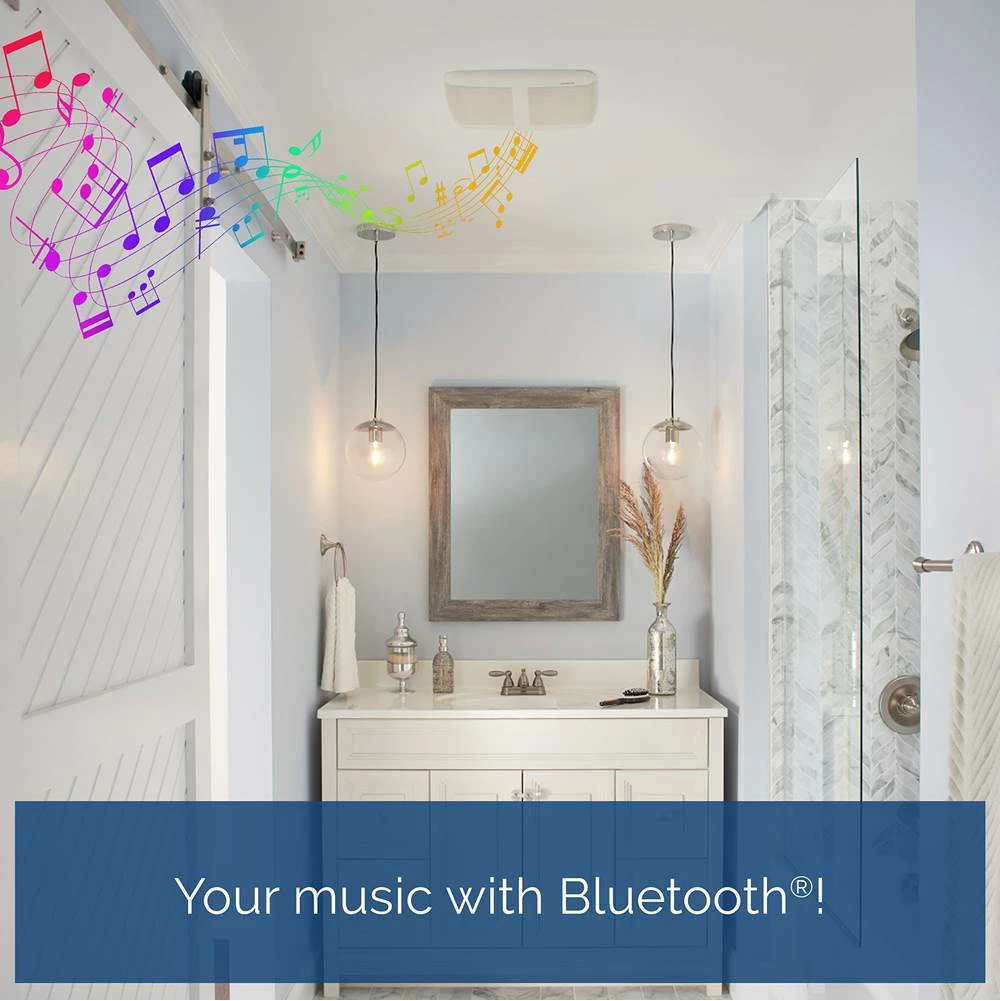 Your music with Bluetooth®!