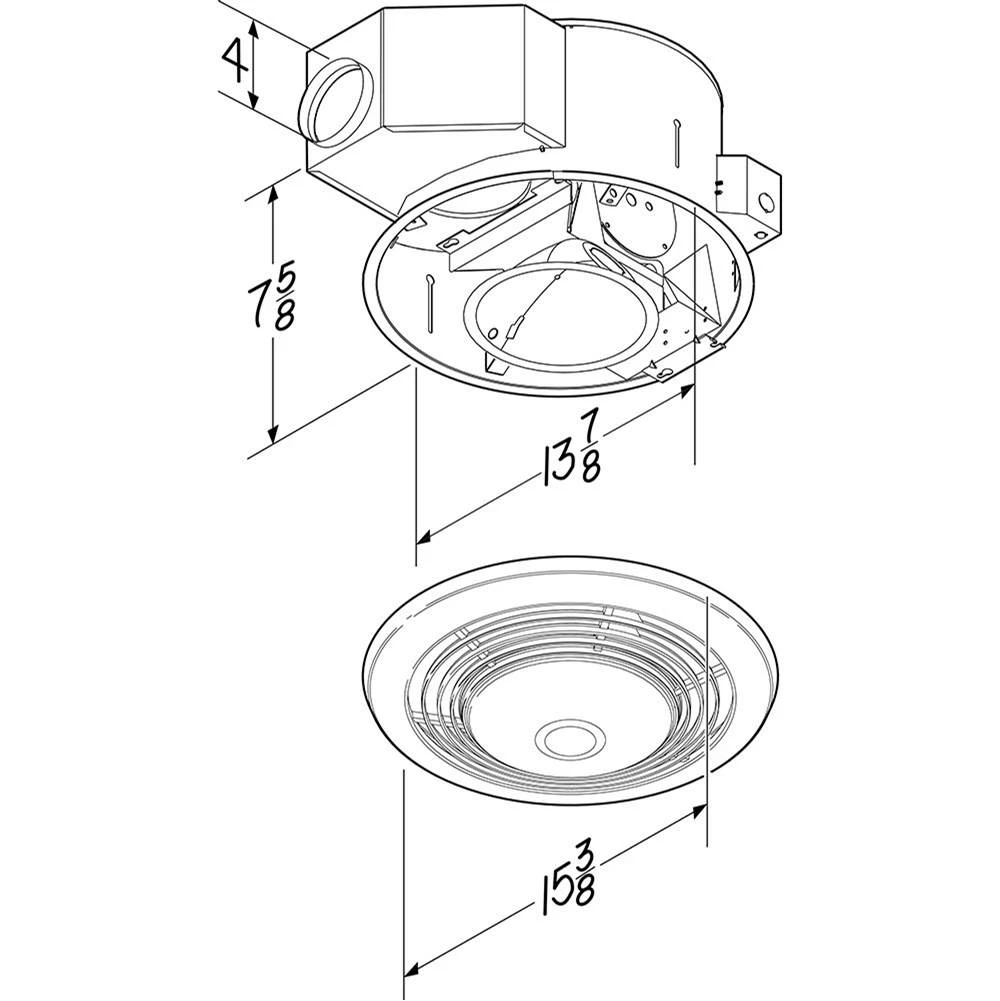 4

$7\frac{5}{8}$

$13\frac{7}{8}$

$15\frac{3}{8}$