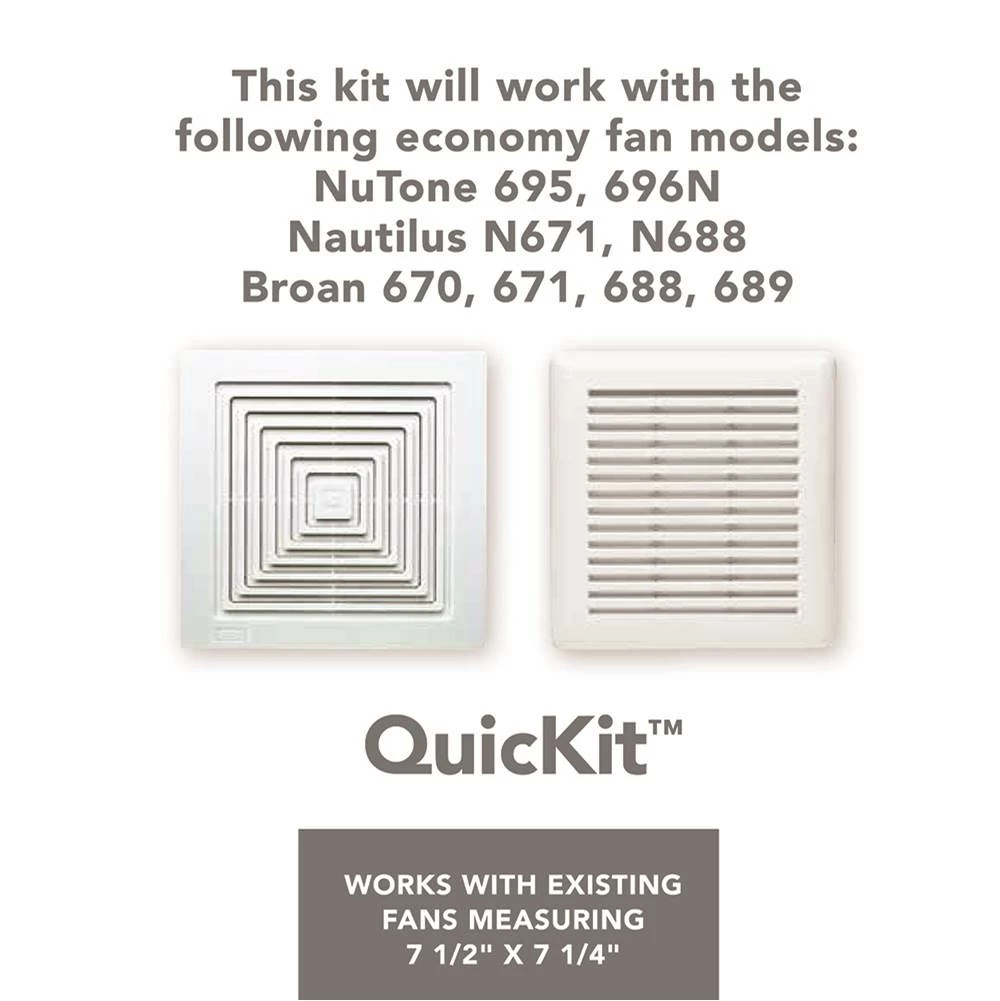 This kit will work with the following economy fan models:
NuTone 695, 696N
Nautilus N671, N688
Broan 670, 671, 688, 689

QuicKit™

WORKS WITH EXISTING FANS MEASURING 7 1/2" X 7 1/4"