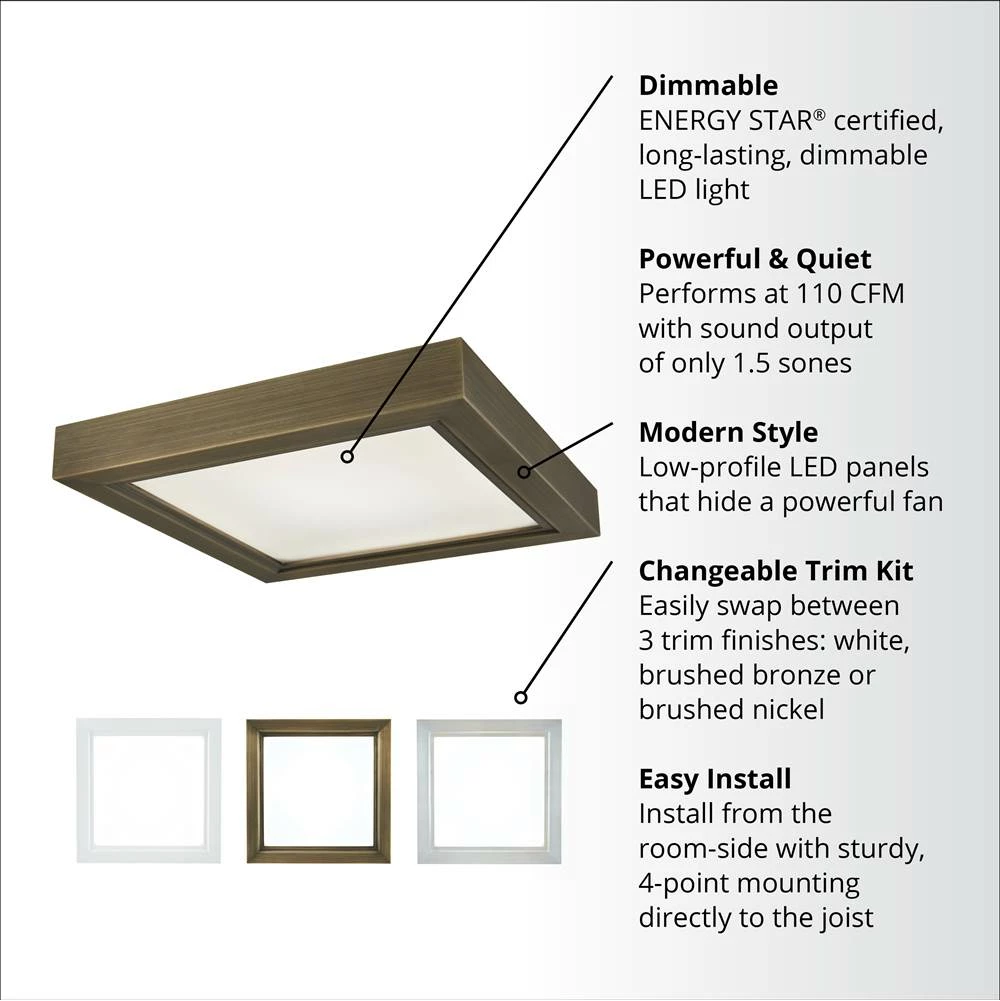 Dimmable
ENERGY STAR® certified, long-lasting, dimmable LED light

Powerful & Quiet
Performs at 110 CFM with sound output of only 1.5 sones

Modern Style
Low-profile LED panels that hide a powerful fan

Changeable Trim Kit
Easily swap between 3 trim finishes: white, brushed bronze or brushed nickel

Easy Install
Install from the room-side with sturdy, 4-point mounting directly to the joist